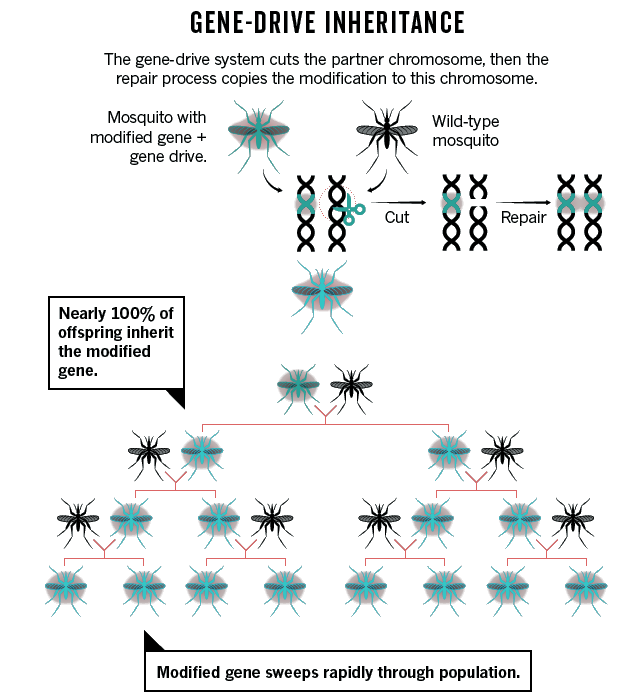 GENE-DRIVE INHERITANCE

The gene-drive system cuts the partner chromosome, then the repair process copies the modification to this chromosome.

Mosquito with modified gene + gene drive.

Wild-type mosquito

Cut

Repair

Nearly 100% of offspring inherit the modified gene.

Modified gene sweeps rapidly through population.